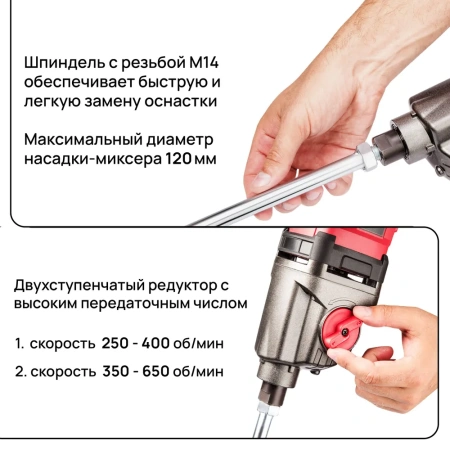 Шпиндель с резьбой М14 обеспечивает быструю и легкую замену оснастки

Максимальный диаметр насадки-миксера 120 мм

Двухступенчатый редуктор с высоким передаточным числом

1. скорость 250 - 400 об/мин

2. скорость 350 - 650 об/мин