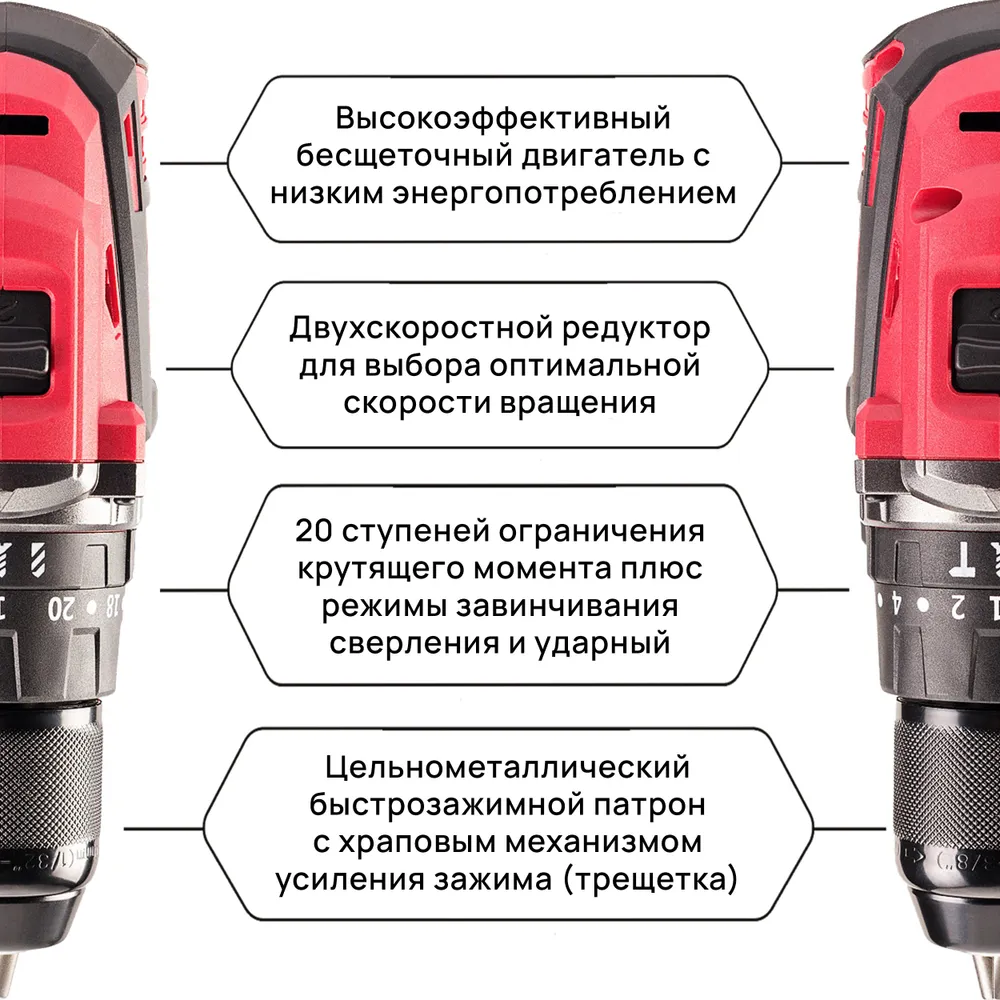 Высокоэффективный бесщеточный двигатель с низким энергопотреблением

Двухскоростной редуктор для выбора оптимальной скорости вращения

20 ступеней ограничения крутящего момента плюс режимы завинчивания сверления и ударный

Цельнометаллический быстрозажимной патрон с храповым механизмом усиления зажима (трещетка)

20 18

4 2 1