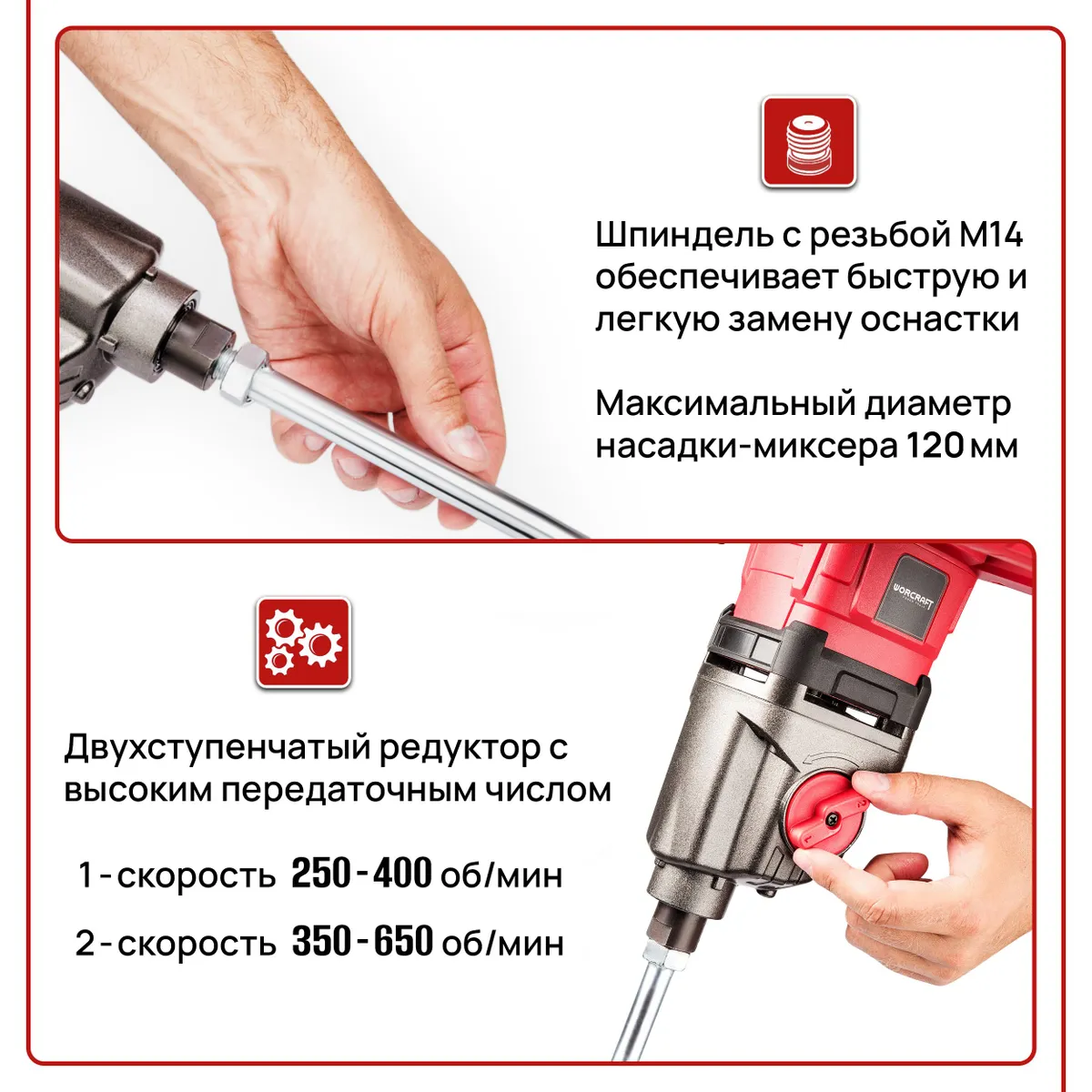 Шпиндель с резьбой М14 обеспечивает быструю и легкую замену оснастки

Максимальный диаметр насадки-миксера 120 мм

WORCRAFT

Двухступенчатый редуктор с высоким передаточным числом

1 - скорость 250 - 400 об/мин

2 - скорость 350 - 650 об/мин