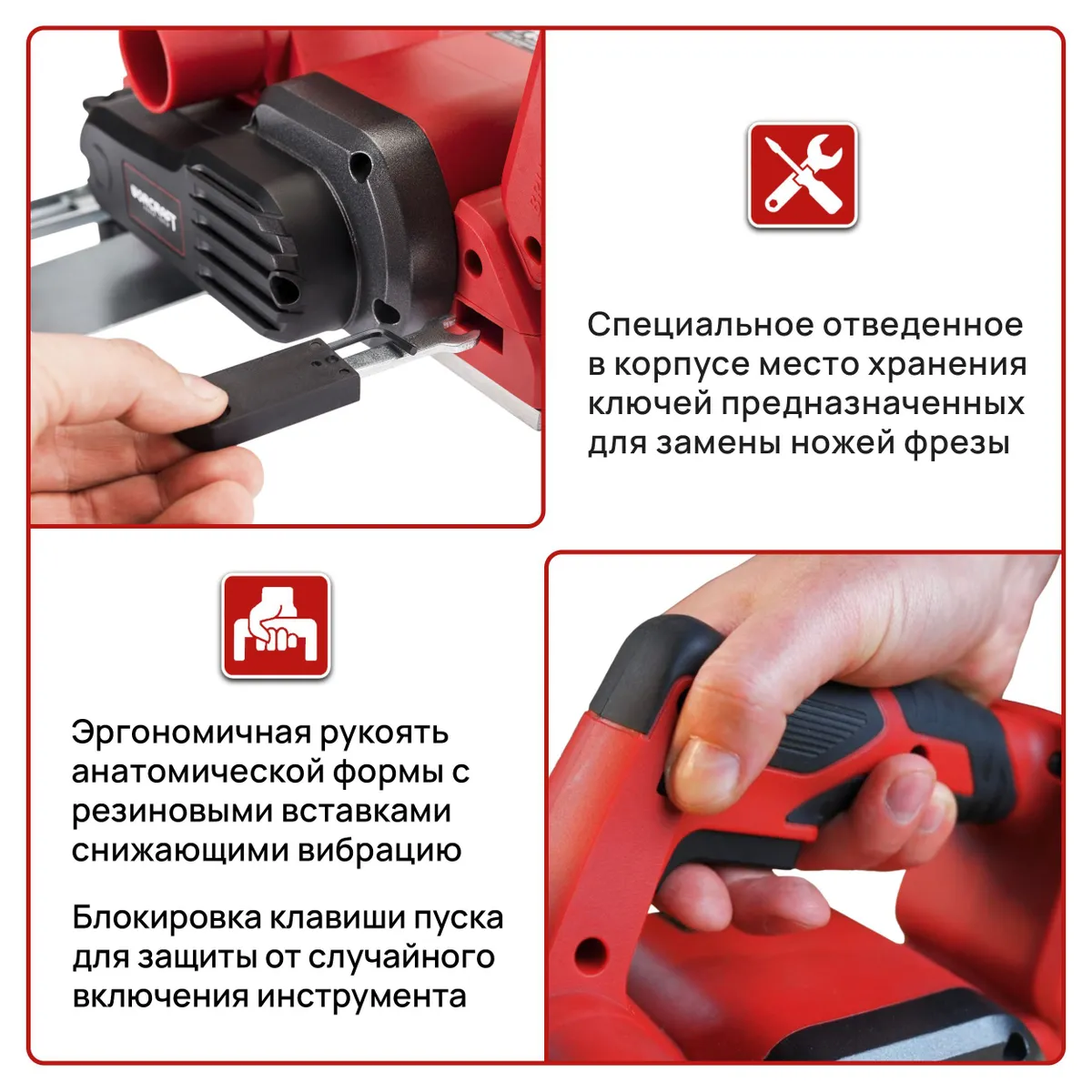 Специальное отведенное в корпусе место хранения ключей предназначенных для замены ножей фрезы

Эргономичная рукоять анатомической формы с резиновыми вставками снижающими вибрацию

Блокировка клавиши пуска для защиты от случайного включения инструмента